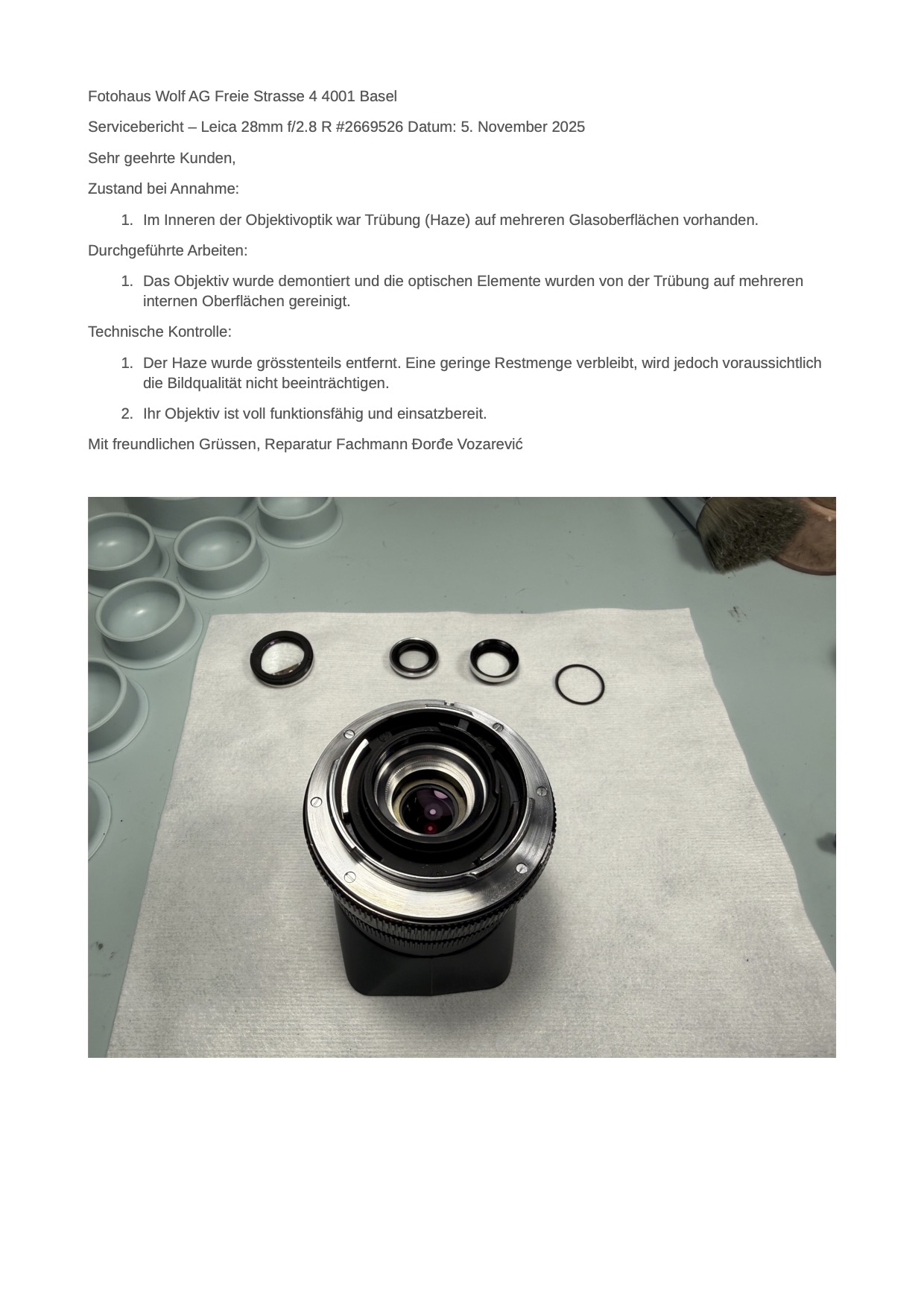 Fotohaus Wolf AG Freie Strasse 4 4001 Basel

Servicebericht – Leica 28mm f/2.8 R #2669526 Datum: 5. November 2025

Sehr geehrte Kunden,

Zustand bei Annahme:

1. Im Inneren der Objektivoptik war Trübung (Haze) auf mehreren Glasoberflächen vorhanden.

Durchgeführte Arbeiten:

1. Das Objektiv wurde demontiert und die optischen Elemente wurden von der Trübung auf mehreren internen Oberflächen gereinigt.

Technische Kontrolle:

1. Der Haze wurde grösstenteils entfernt. Eine geringe Restmenge verbleibt, wird jedoch voraussichtlich die Bildqualität nicht beeinträchtigen.

2. Ihr Objektiv ist voll funktionsfähig und einsatzbereit.

Mit freundlichen Grüssen, Reparatur Fachmann Đorđe Vozarević